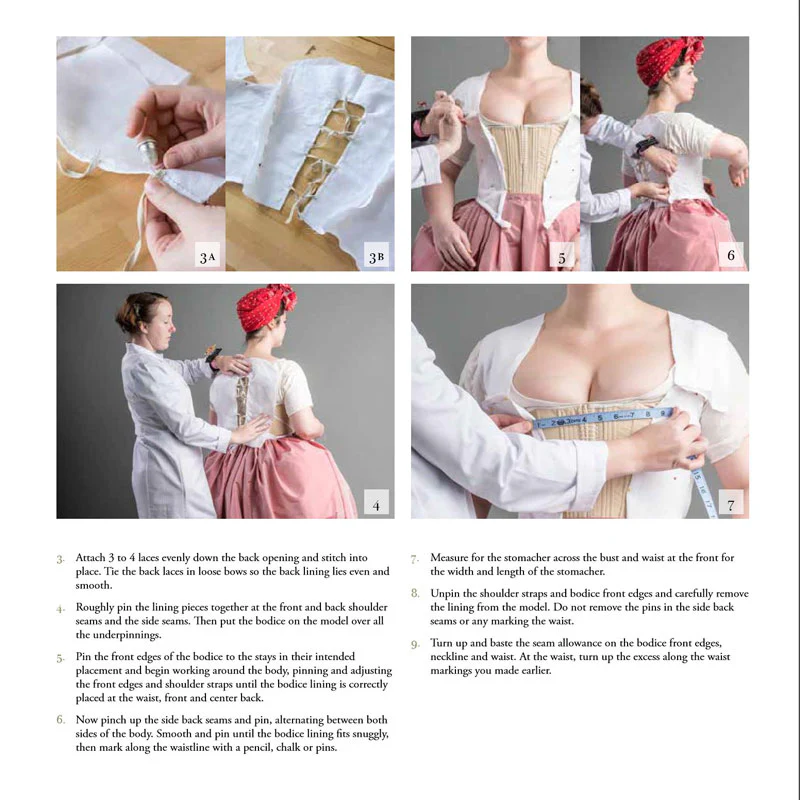 3A

3B

5

6

4

7

3. Attach 3 to 4 laces evenly down the back opening and stitch into place. Tie the back laces in loose bows so the back lining lies even and smooth.

4. Roughly pin the lining pieces together at the front and back shoulder seams and the side seams. Then put the bodice on the model over all the underpinnings.

5. Pin the front edges of the bodice to the stays in their intended placement and begin working around the body, pinning and adjusting the front edges and shoulder straps until the bodice lining is correctly placed at the waist, front and center back.

6. Now pinch up the side back seams and pin, alternating between both sides of the body. Smooth and pin until the bodice lining fits snuggly, then mark along the waistline with a pencil, chalk or pins.

7. Measure for the stomacher across the bust and waist at the front for the width and length of the stomacher.

8. Unpin the shoulder straps and bodice front edges and carefully remove the lining from the model. Do not remove the pins in the side back seams or any marking the waist.

9. Turn up and baste the seam allowance on the bodice front edges, neckline and waist. At the waist, turn up the excess along the waist markings you made earlier.